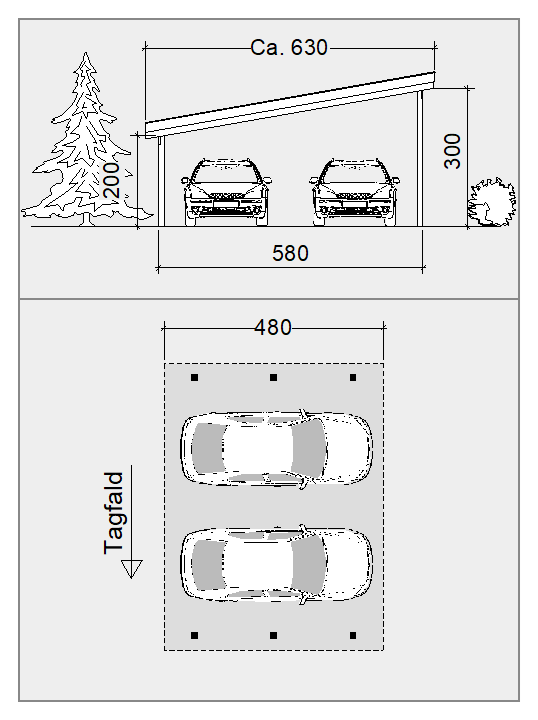 Ca. 630

200

300

580

480

Tagfald